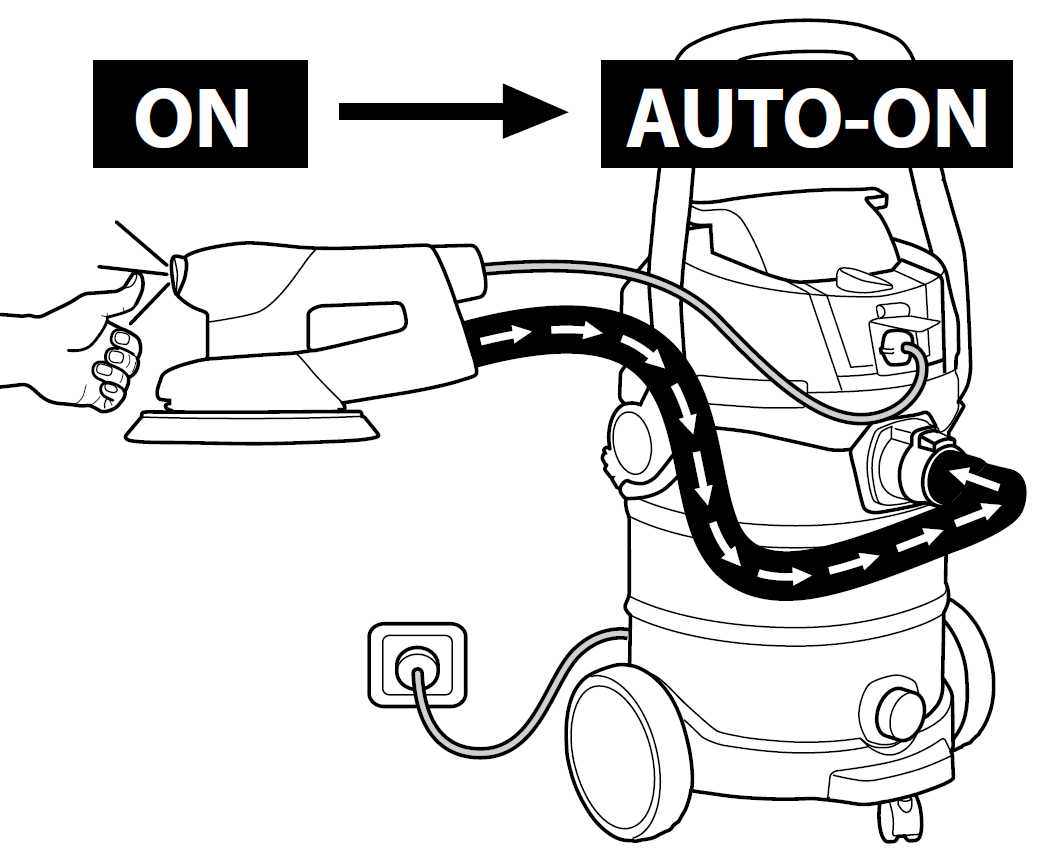 ON

AUTO-ON